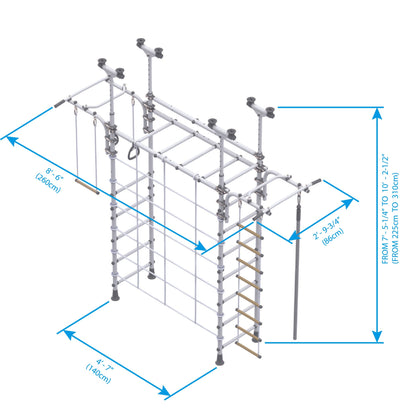 8' - 6"
(260cm)

2' - 9-3/4"
(86cm)

FROM 7' - 5-1/4" TO 10' - 2-1/2"
(FROM 225cm TO 310cm)

4' - 7"
(140cm)